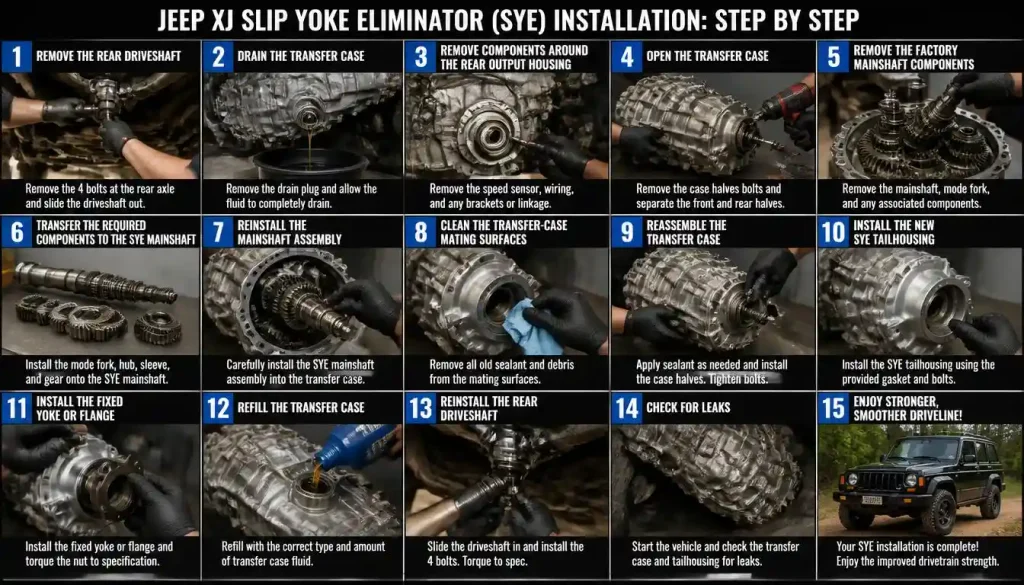 JEEP XJ SLIP YOKE ELIMINATOR (SYE) INSTALLATION: STEP BY STEP

1 REMOVE THE REAR DRIVESHAFT
Remove the 4 bolts at the rear axle and slide the driveshaft out.

2 DRAIN THE TRANSFER CASE
Remove the drain plug and allow the fluid to completely drain.

3 REMOVE COMPONENTS AROUND THE REAR OUTPUT HOUSING
Remove the speed sensor, wiring, and any brackets or linkage.

4 OPEN THE TRANSFER CASE
Remove the case halves bolts and separate the front and rear halves.

5 REMOVE THE FACTORY MAINSHAFT COMPONENTS
Remove the mainshaft, mode fork, and any associated components.

6 TRANSFER THE REQUIRED COMPONENTS TO THE SYE MAINSHAFT
Install the mode fork, hub, sleeve, and gear onto the SYE mainshaft.

7 REINSTALL THE MAINSHAFT ASSEMBLY
Carefully install the SYE mainshaft assembly into the transfer case.

8 CLEAN THE TRANSFER-CASE MATING SURFACES
Remove all old sealant and debris from the mating surfaces.

9 REASSEMBLE THE TRANSFER CASE
Apply sealant as needed and install the case halves. Tighten bolts.

10 INSTALL THE NEW SYE TAILHOUSING
Install the SYE tailhousing using the provided gasket and bolts.

11 INSTALL THE FIXED YOKE OR FLANGE
Install the fixed yoke or flange and torque the nut to specification.

12 REFILL THE TRANSFER CASE
Refill with the correct type and amount of transfer case fluid.

13 REINSTALL THE REAR DRIVESHAFT
Slide the driveshaft in and install the 4 bolts. Torque to spec.

14 CHECK FOR LEAKS
Start the vehicle and check the transfer case and tailhousing for leaks.

15 ENJOY STRONGER, SMOOTHER DRIVELINE!
Your SYE installation is complete! Enjoy the improved drivetrain strength.