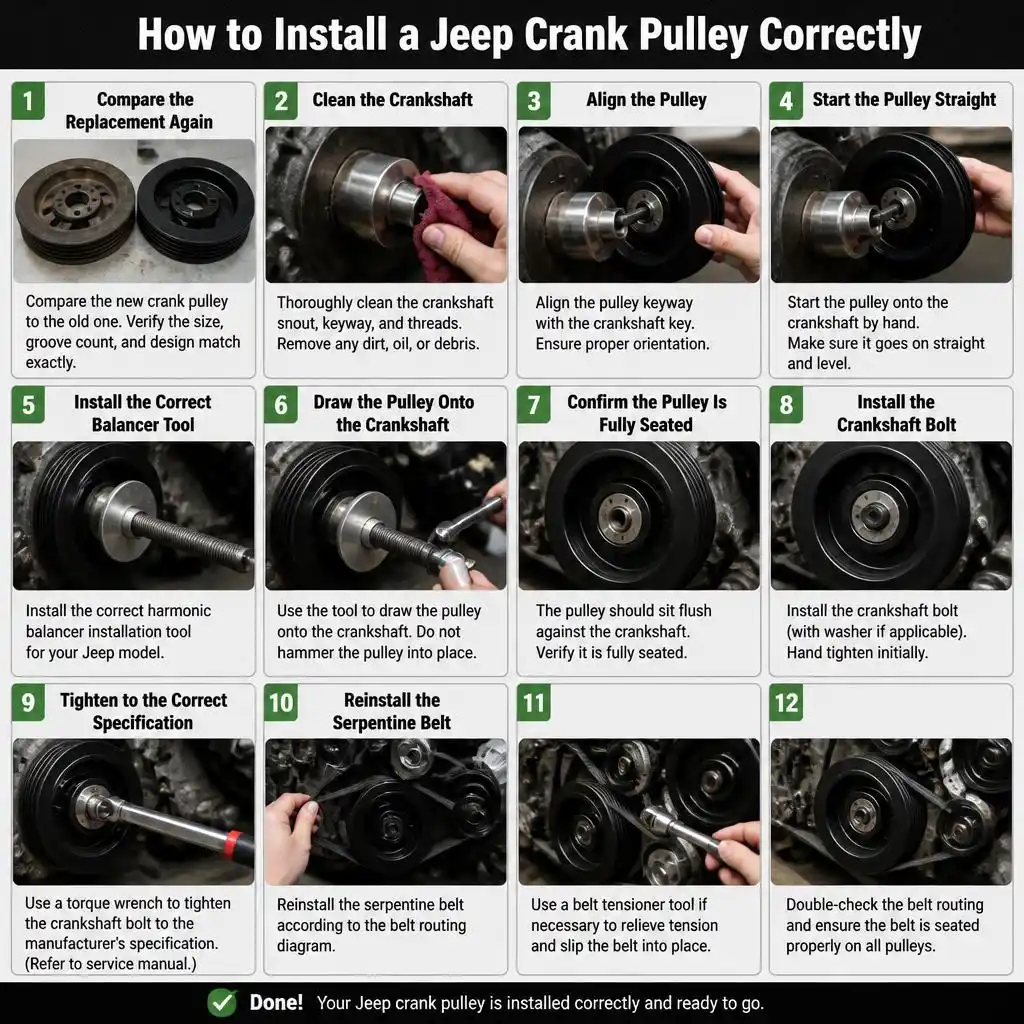 How to Install a Jeep Crank Pulley Correctly

1 Compare the Replacement Again

Compare the new crank pulley to the old one. Verify the size, groove count, and design match exactly.

2 Clean the Crankshaft

Thoroughly clean the crankshaft snout, keyway, and threads. Remove any dirt, oil, or debris.

3 Align the Pulley

Align the pulley keyway with the crankshaft key. Ensure proper orientation.

4 Start the Pulley Straight

Start the pulley onto the crankshaft by hand. Make sure it goes on straight and level.

5 Install the Correct Balancer Tool

Install the correct harmonic balancer installation tool for your Jeep model.

6 Draw the Pulley Onto the Crankshaft

Use the tool to draw the pulley onto the crankshaft. Do not hammer the pulley into place.

7 Confirm the Pulley Is Fully Seated

The pulley should sit flush against the crankshaft. Verify it is fully seated.

8 Install the Crankshaft Bolt

Install the crankshaft bolt (with washer if applicable). Hand tighten initially.

9 Tighten to the Correct Specification

Use a torque wrench to tighten the crankshaft bolt to the manufacturer's specification. (Refer to service manual.)

10 Reinstall the Serpentine Belt

Reinstall the serpentine belt according to the belt routing diagram.

11

Use a belt tensioner tool if necessary to relieve tension and slip the belt into place.

12

Double-check the belt routing and ensure the belt is seated properly on all pulleys.

Done! Your Jeep crank pulley is installed correctly and ready to go.