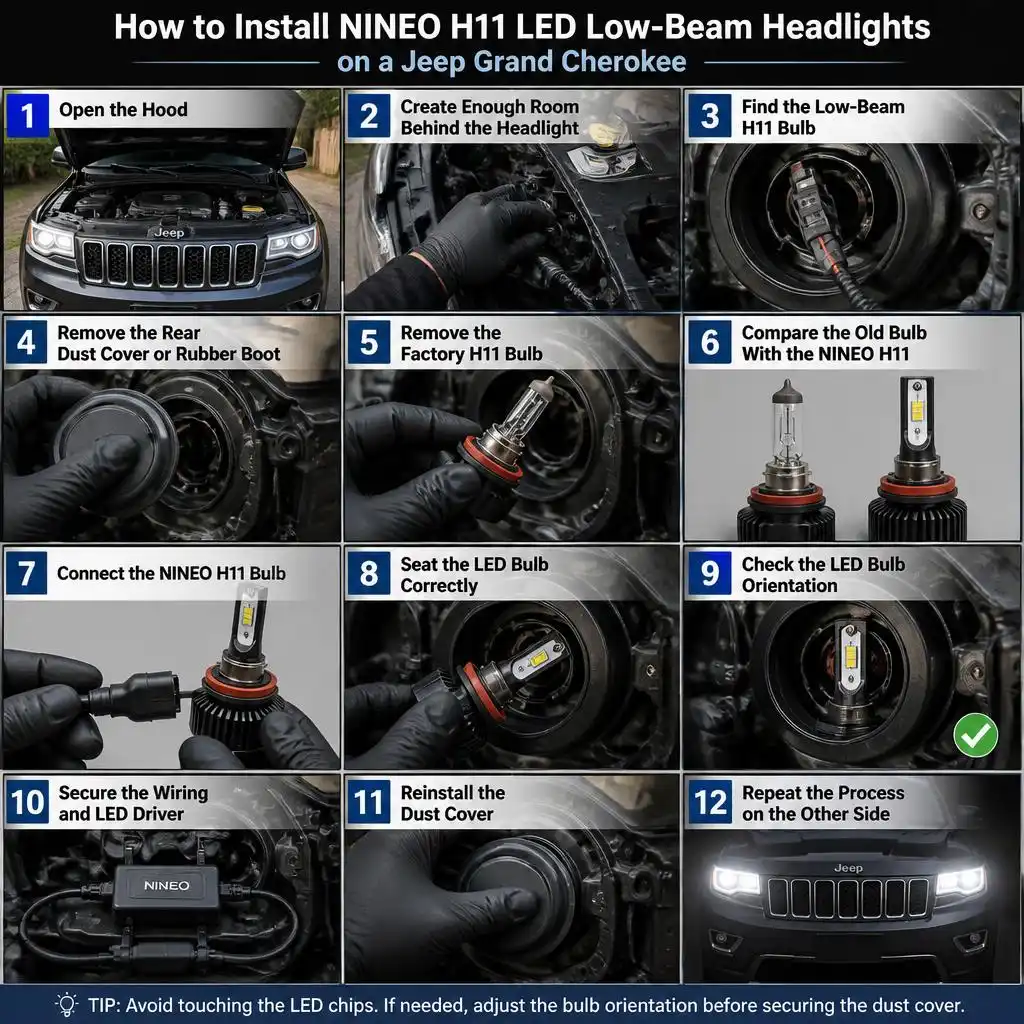 How to Install NINEO H11 LED Low-Beam Headlights
on a Jeep Grand Cherokee

1 Open the Hood

Jeep

2 Create Enough Room Behind the Headlight

3 Find the Low-Beam H11 Bulb

4 Remove the Rear Dust Cover or Rubber Boot

5 Remove the Factory H11 Bulb

6 Compare the Old Bulb With the NINEO H11

7 Connect the NINEO H11 Bulb

8 Seat the LED Bulb Correctly

9 Check the LED Bulb Orientation

10 Secure the Wiring and LED Driver

NINEO

11 Reinstall the Dust Cover

12 Repeat the Process on the Other Side

Jeep

TIP: Avoid touching the LED chips. If needed, adjust the bulb orientation before securing the dust cover.